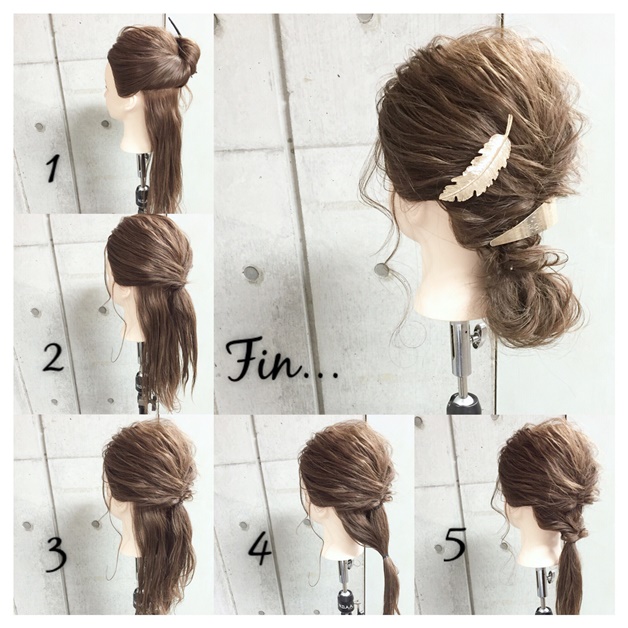 1

2

Fin...

3

4

5